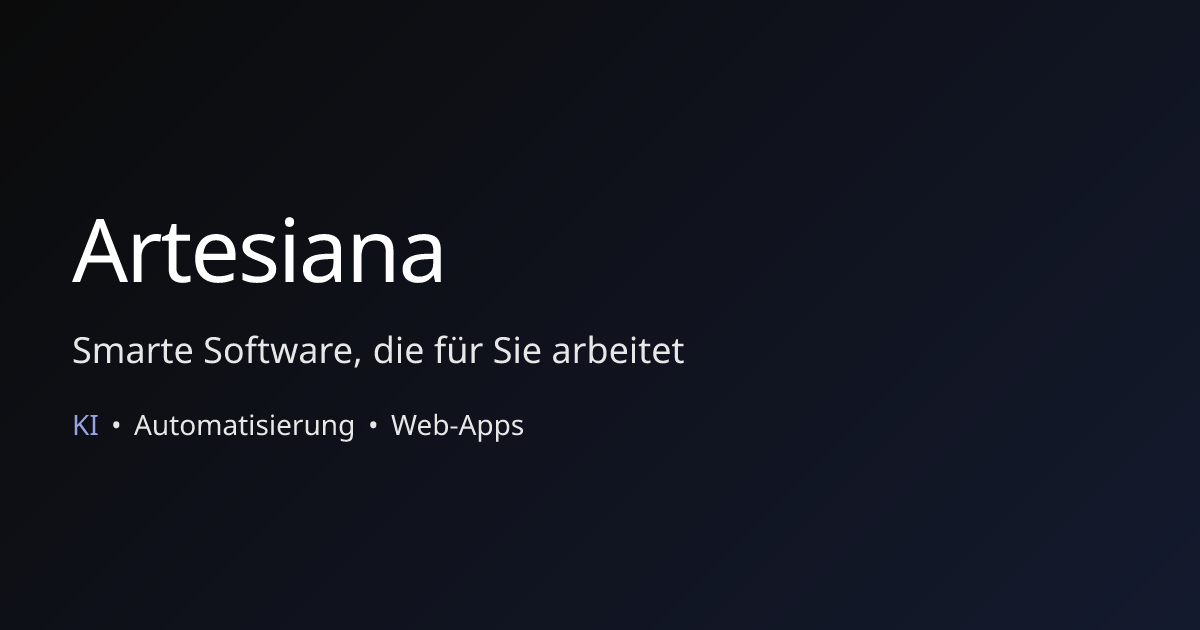 Artesiana

Smarte Software, die für Sie arbeitet

KI • Automatisierung • Web-Apps